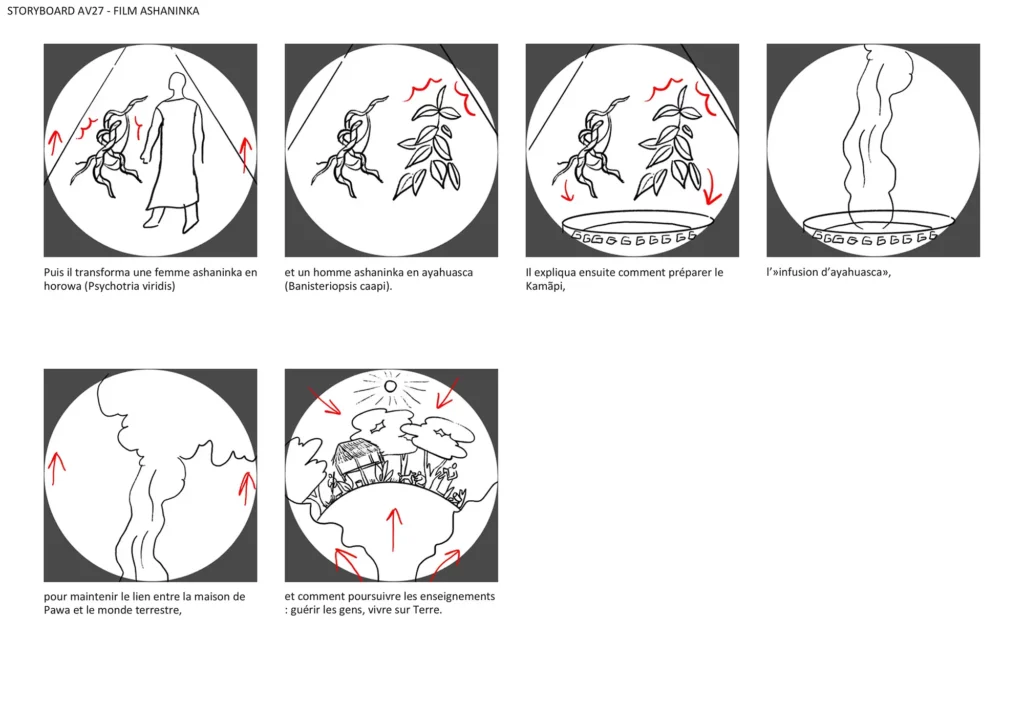 STORYBOARD AV27 - FILM ASHANINKA

Puis il transforma une femme ashaninka en horowa (Psychotria viridis)

et un homme ashaninka en ayahuasca (Banisteriopsis caapi).

Il expliqua ensuite comment préparer le Kamãpi,

l'»infusion d'ayahuasca»,

pour maintenir le lien entre la maison de Pawa et le monde terrestre,

et comment poursuivre les enseignements : guérir les gens, vivre sur Terre.