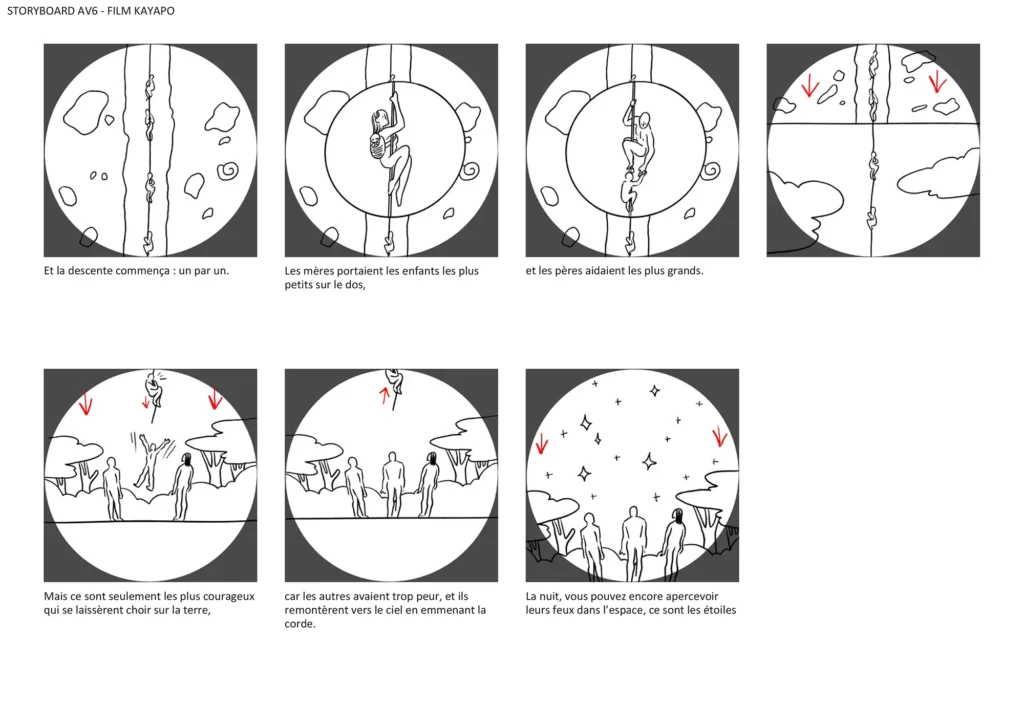 STORYBOARD AV6 - FILM KAYAPO

Et la descente commença : un par un.

Les mères portaient les enfants les plus petits sur le dos,

et les pères aidaient les plus grands.

Mais ce sont seulement les plus courageux qui se laissèrent choir sur la terre,

car les autres avaient trop peur, et ils remontèrent vers le ciel en emmenant la corde.

La nuit, vous pouvez encore apercevoir leurs feux dans l'espace, ce sont les étoiles